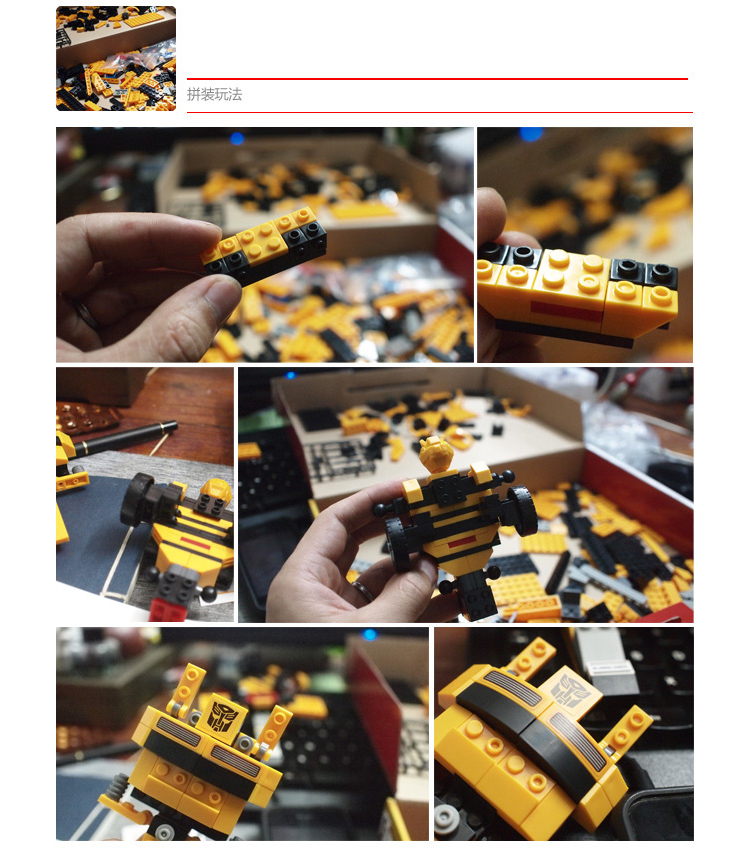 拼装玩法